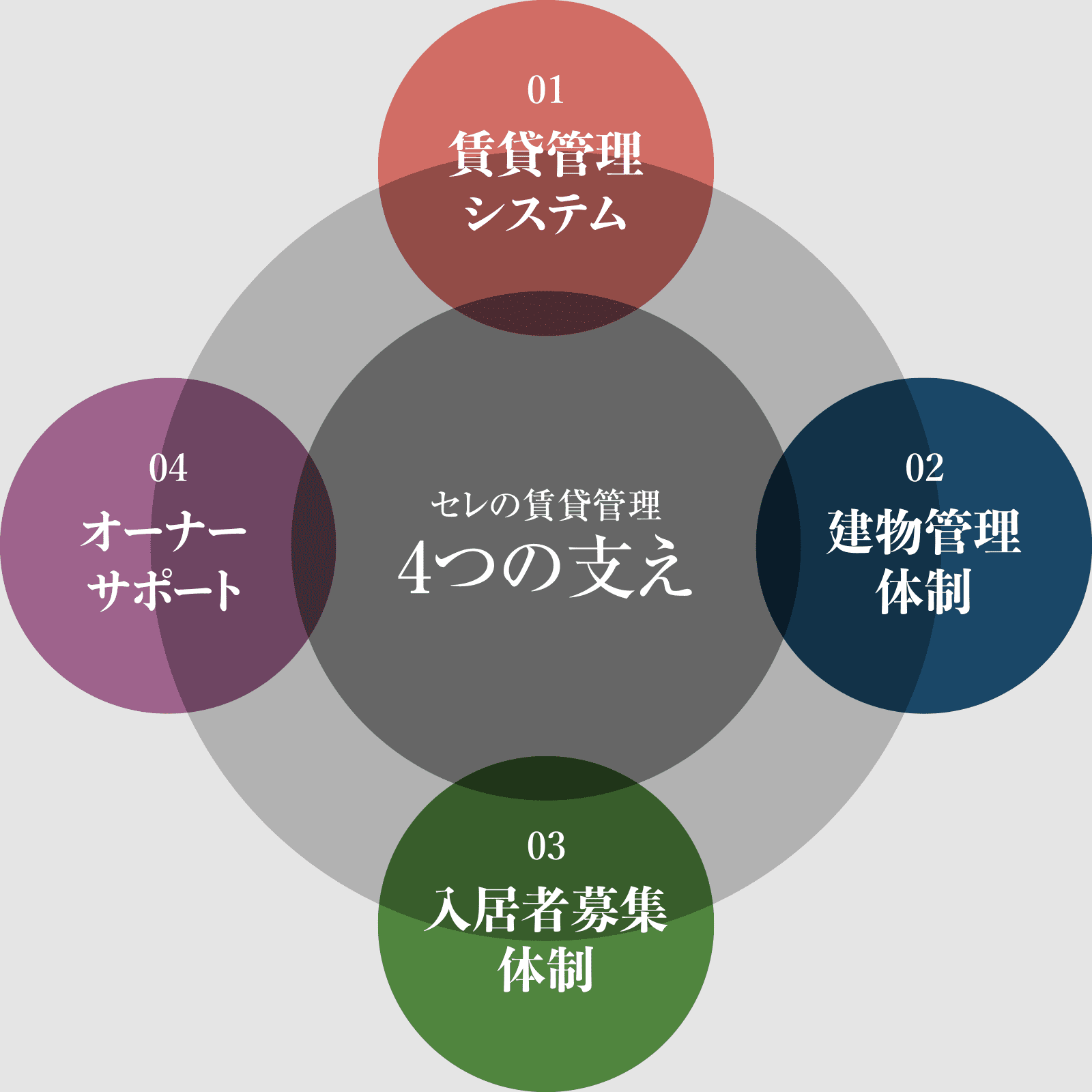 01
賃貸管理
システム

04
オーナー
サポート

セレの賃貸管理
4つの支え

02
建物管理
体制

03
入居者募集
体制