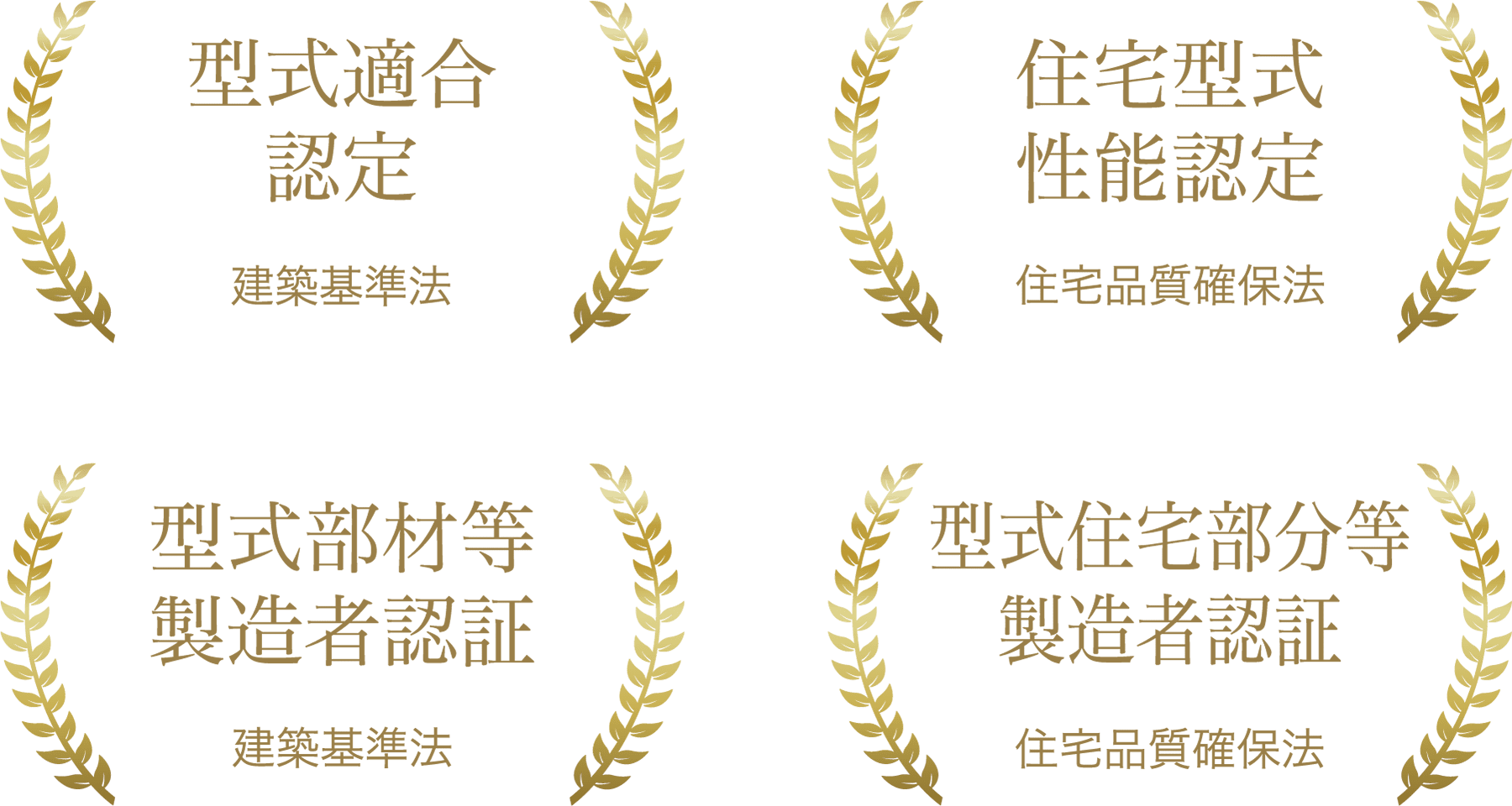 型式適合
認定

建築基準法

住宅型式
性能認定

住宅品質確保法

型式部材等
製造者認証

建築基準法

型式住宅部分等
製造者認証

住宅品質確保法